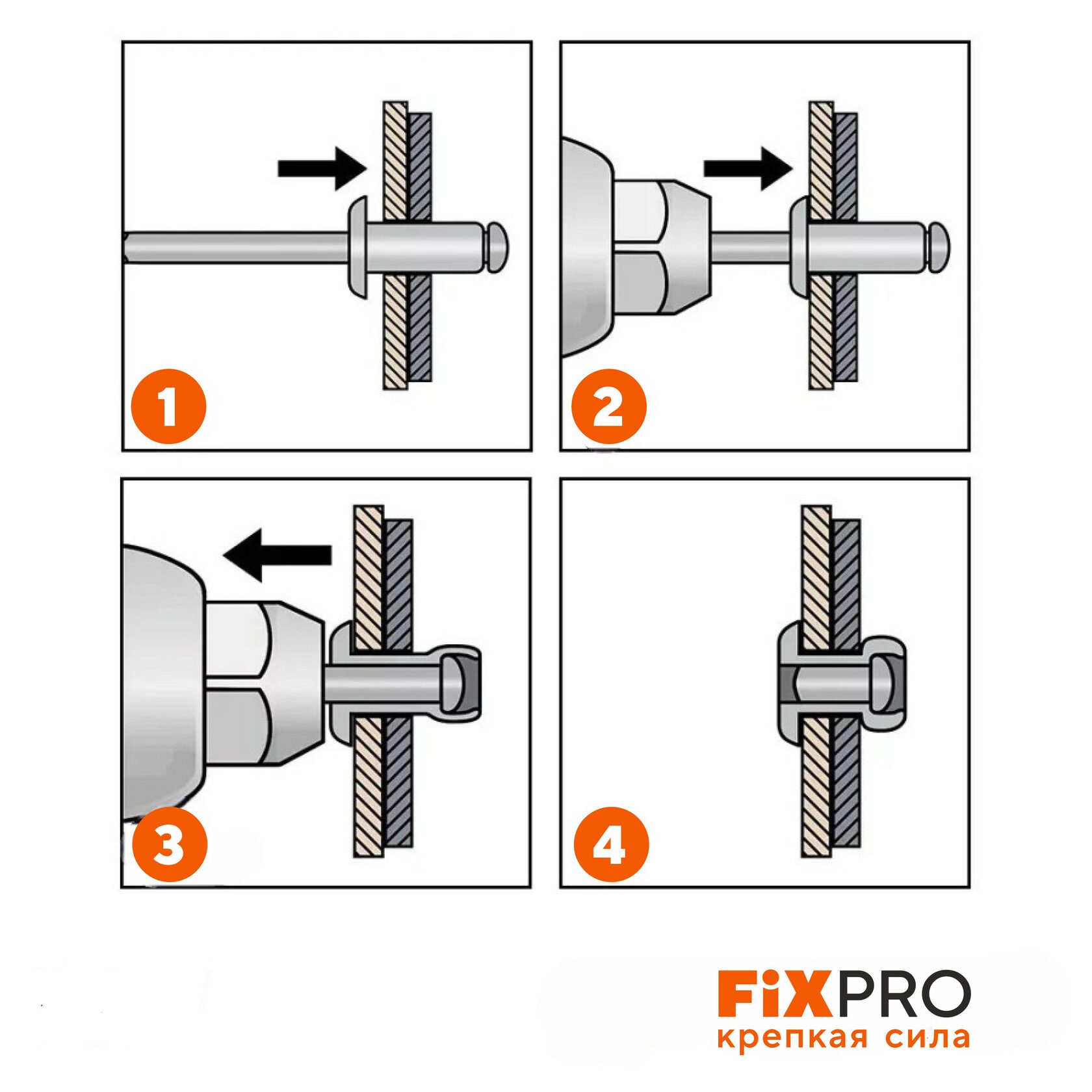 1

2

3

4

FiXPRO
крепкая сила