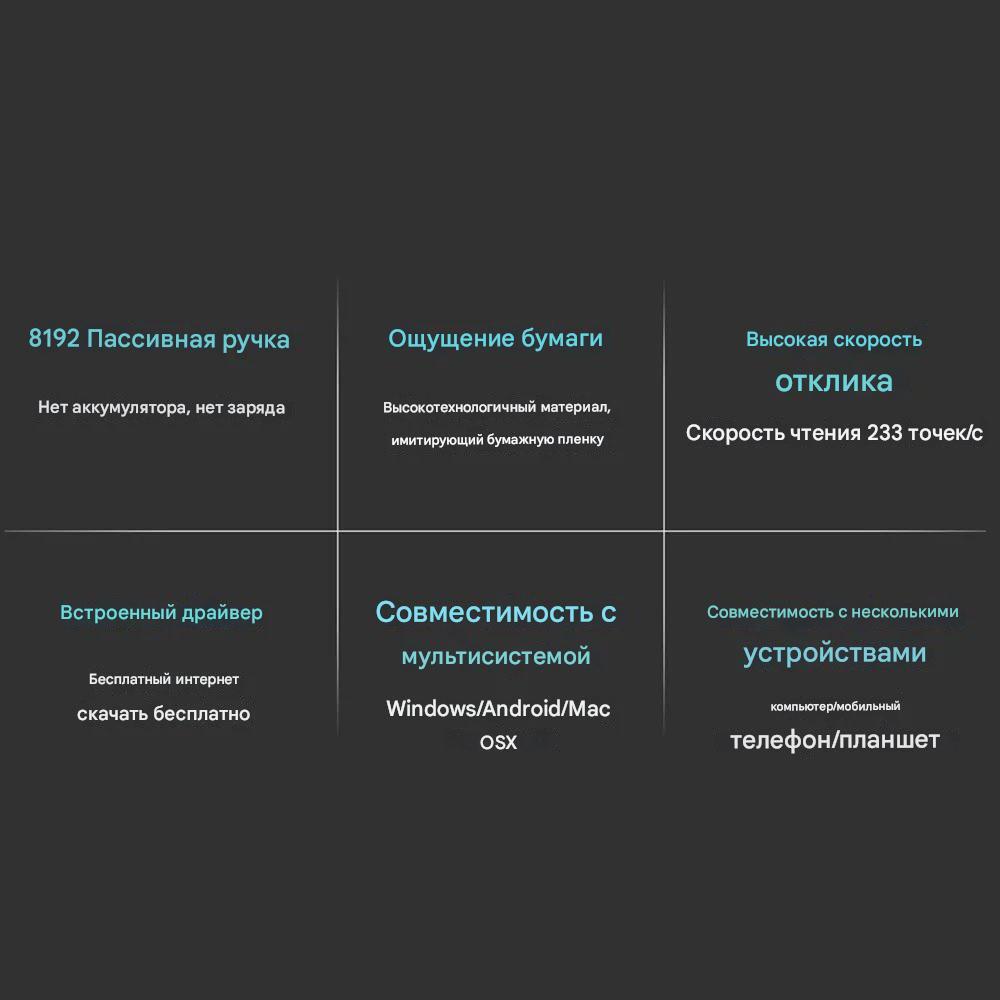 8192 Пассивная ручка

Нет аккумулятора, нет заряда

Ощущение бумаги

Высокотехнологичный материал, имитирующий бумажную пленку

Высокая скорость отклика

Скорость чтения 233 точек/с

Встроенный драйвер

Бесплатный интернет скачать бесплатно

Совместимость с мультисистемой

Windows/Android/Mac OSX

Совместимость с несколькими устройствами

компьютер/мобильный телефон/планшет