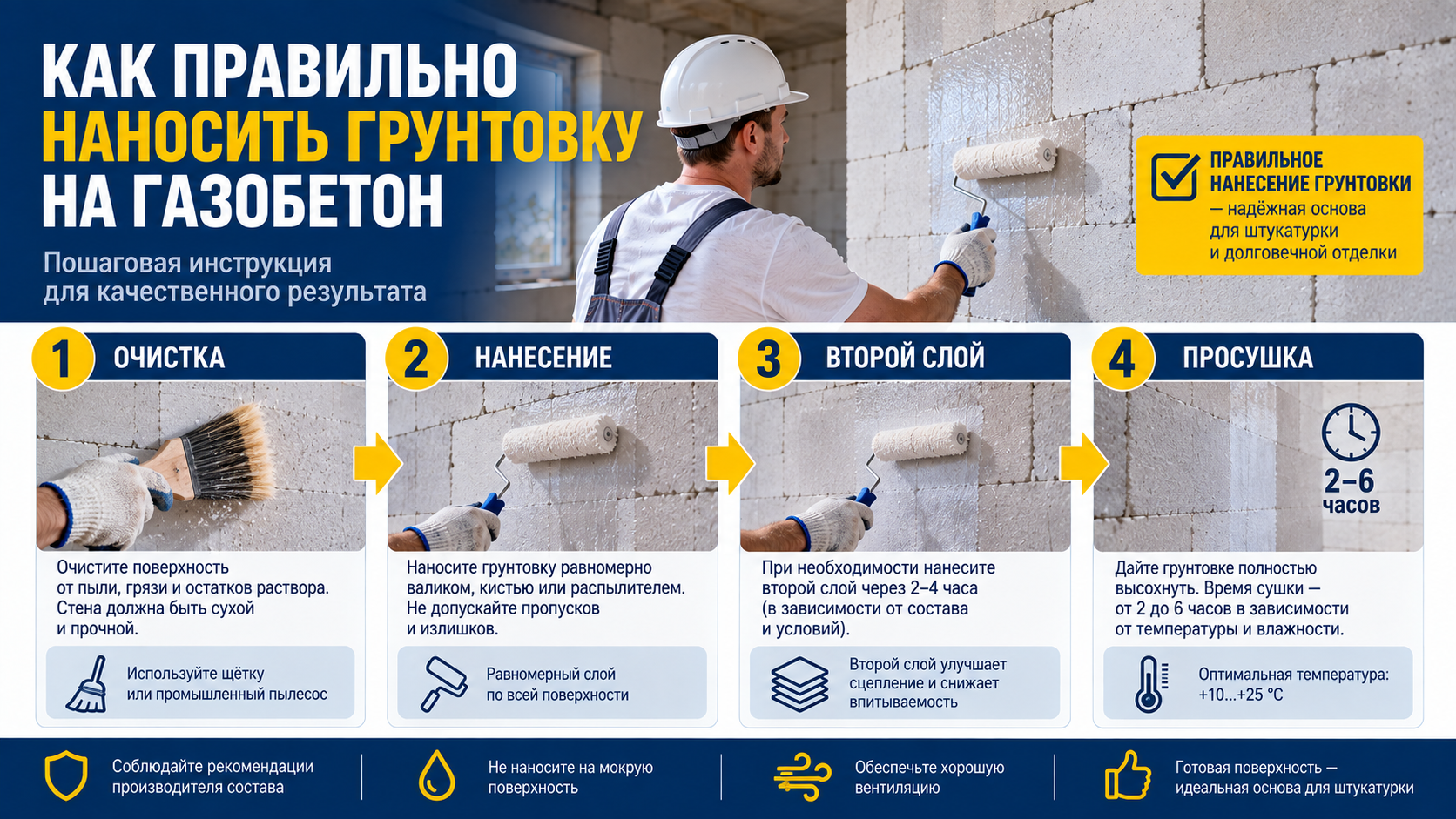 КАК ПРАВИЛЬНО НАНОСИТЬ ГРУНТОВКУ НА ГАЗОБЕТОН

Пошаговая инструкция для качественного результата

ПРАВИЛЬНОЕ НАНЕСЕНИЕ ГРУНТОВКИ — надёжная основа для штукатурки и долговечной отделки

1 ОЧИСТКА

Очистите поверхность от пыли, грязи и остатков раствора. Стена должна быть сухой и прочной.

Используйте щётку или промышленный пылесос

2 НАНЕСЕНИЕ

Наносите грунтовку равномерно валиком, кистью или распылителем. Не допускайте пропусков и излишков.

Равномерный слой по всей поверхности

3 ВТОРОЙ СЛОЙ

При необходимости нанесите второй слой через 2–4 часа (в зависимости от состава и условий).

Второй слой улучшает сцепление и снижает впитываемость

4 ПРОСУШКА

2–6 часов

Дайте грунтовке полностью высохнуть. Время сушки — от 2 до 6 часов в зависимости от температуры и влажности.

Оптимальная температура: +10...+25 °C

Соблюдайте рекомендации производителя состава

Не наносите на мокрую поверхность

Обеспечьте хорошую вентиляцию

Готовая поверхность — идеальная основа для штукатурки