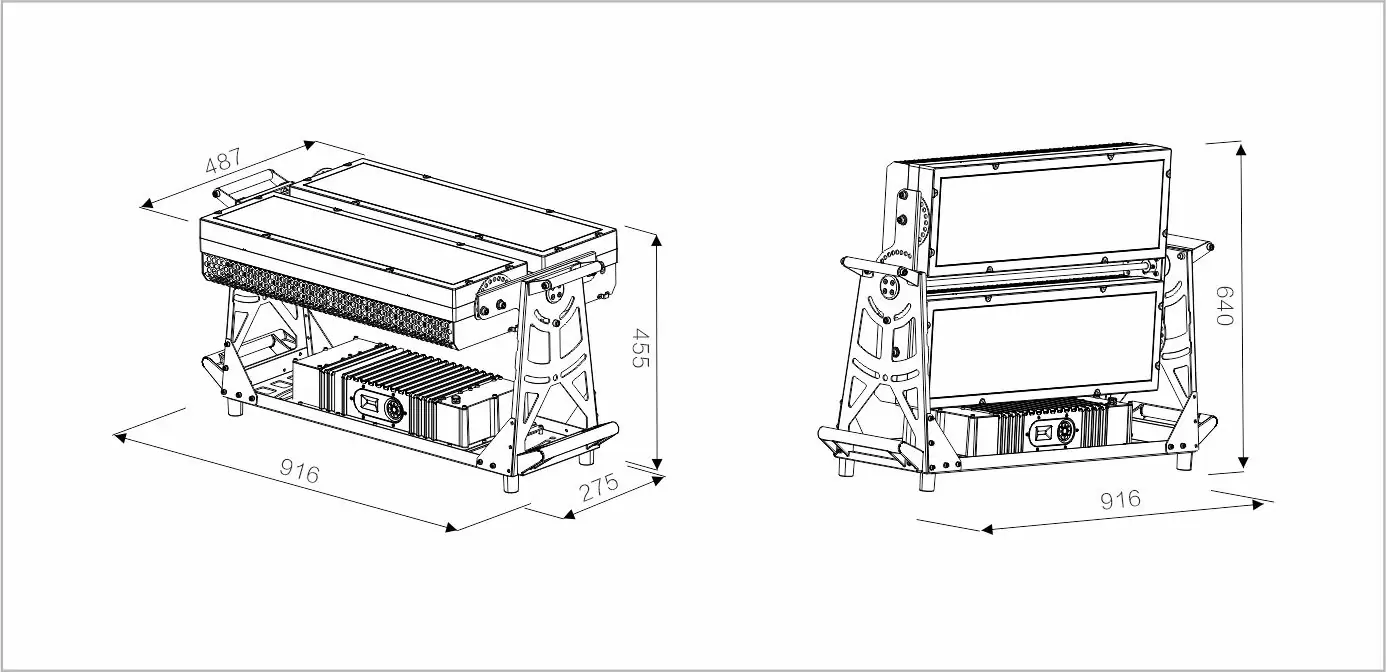 487

455

916

275

640

916