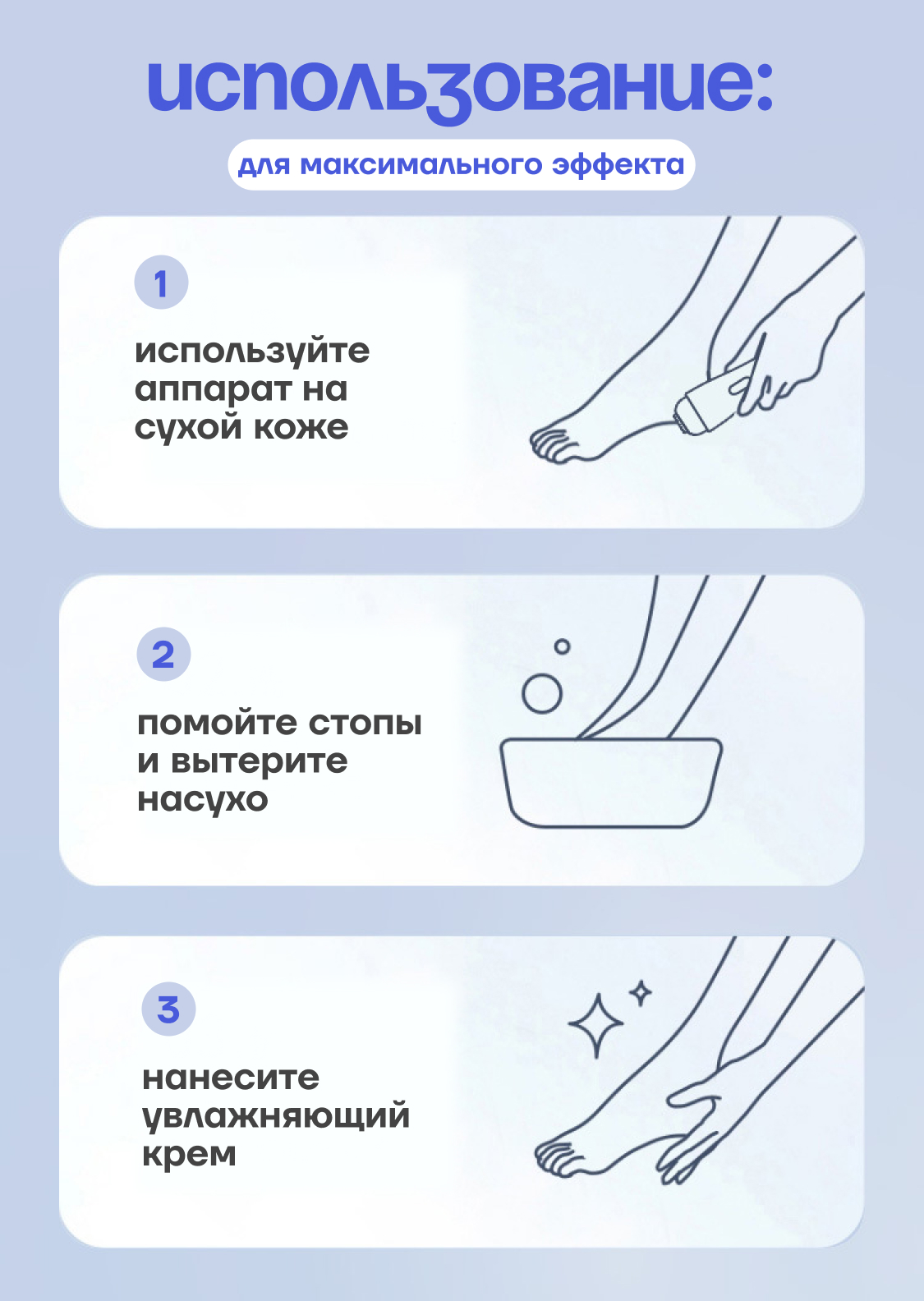 использование:

для максимального эффекта

1

используйте аппарат на сухой коже

2

помойте стопы и вытерите насухо

3

нанесите увлажняющий крем