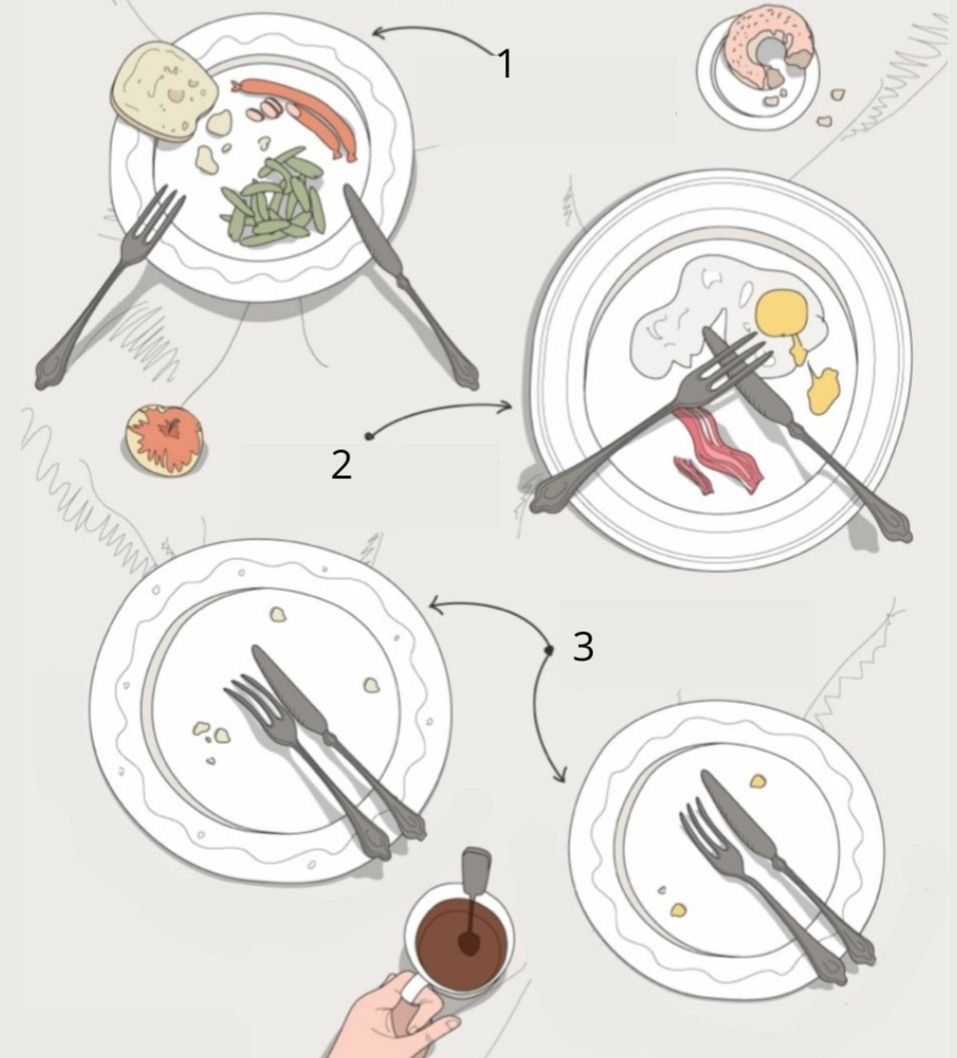 1

2

3