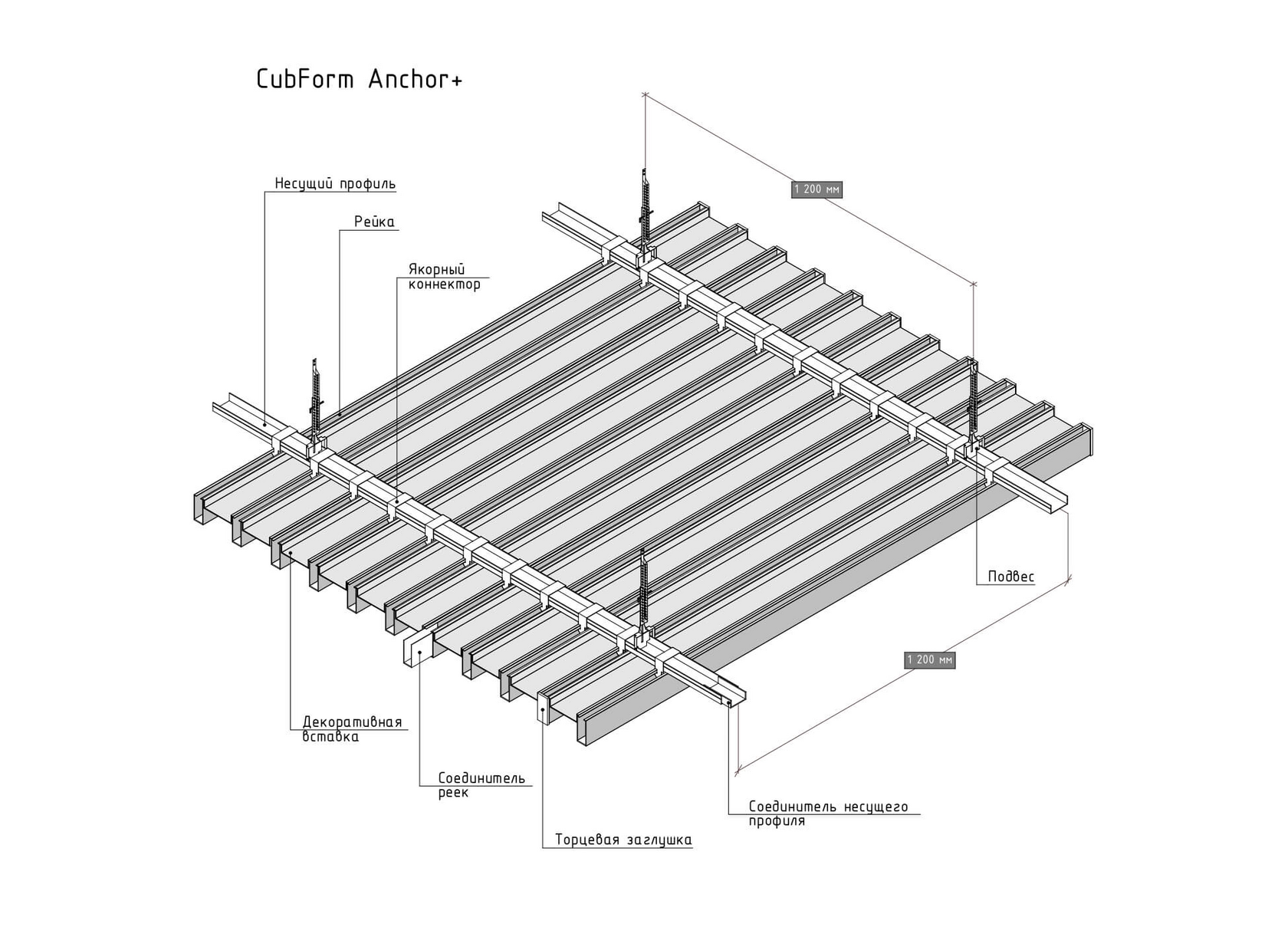 CubForm Anchor+

Несущий профиль

Рейка

Якорный коннектор

1 200 мм

Подвес

1 200 мм

Декоративная вставка

Соединитель реек

Торцевая заглушка

Соединитель несущего профиля