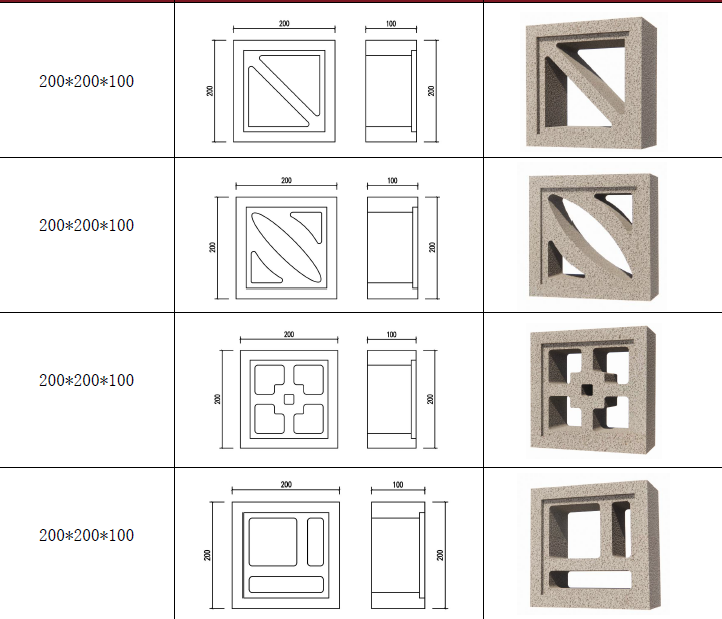 | | | |
|---|---|---|
| 200*200*100 | 200 100 200 200 | |
| 200*200*100 | 200 100 200 200 | |
| 200*200*100 | 200 100 200 200 | |
| 200*200*100 | 200 100 200 200 | |