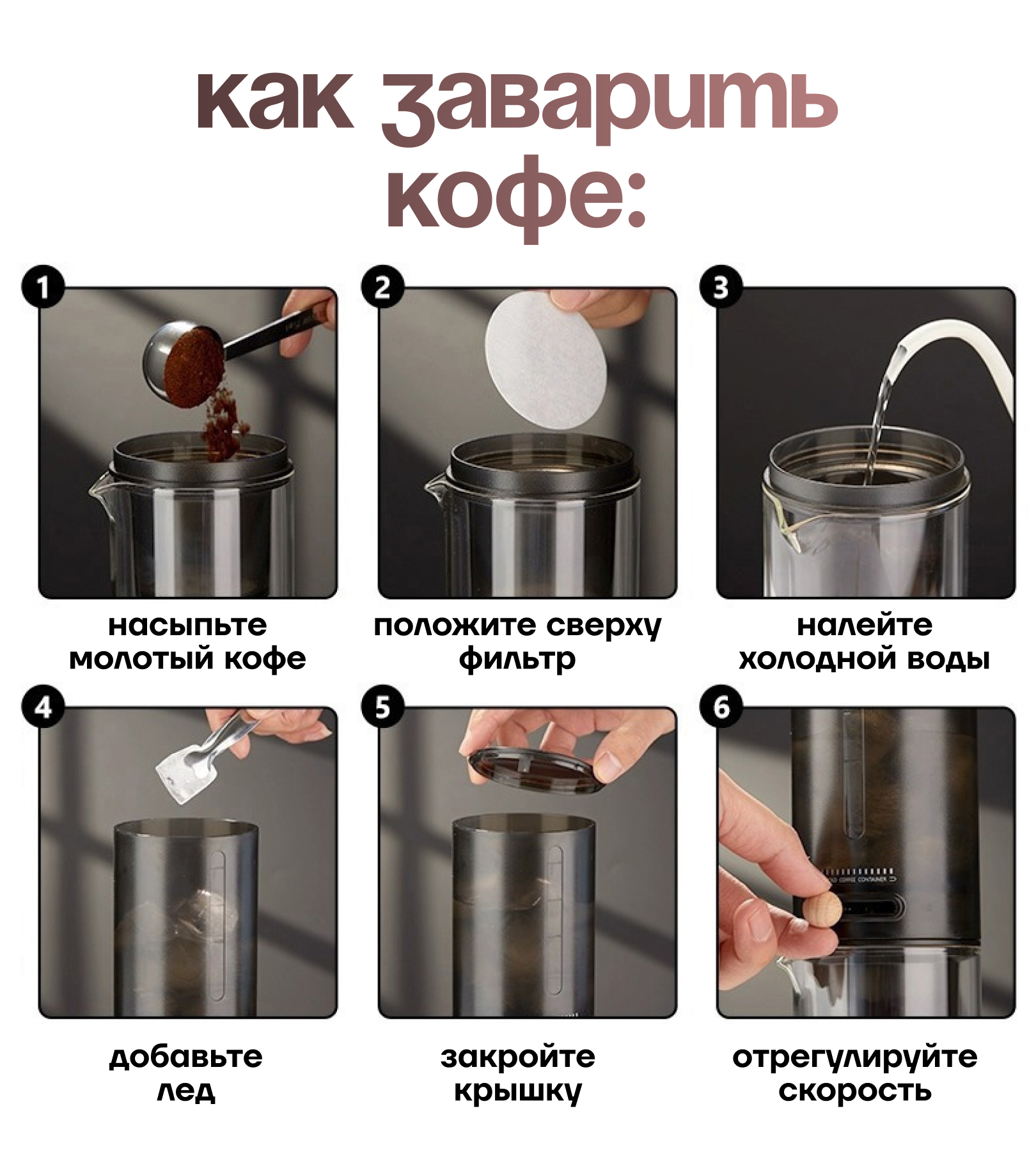 как заварить кофе:

1

насыпьте молотый кофе

2

положите сверху фильтр

3

налейте холодной воды

4

добавьте лед

5

закройте крышку

6

COLD COFFEE CONTAINER

отрегулируйте скорость