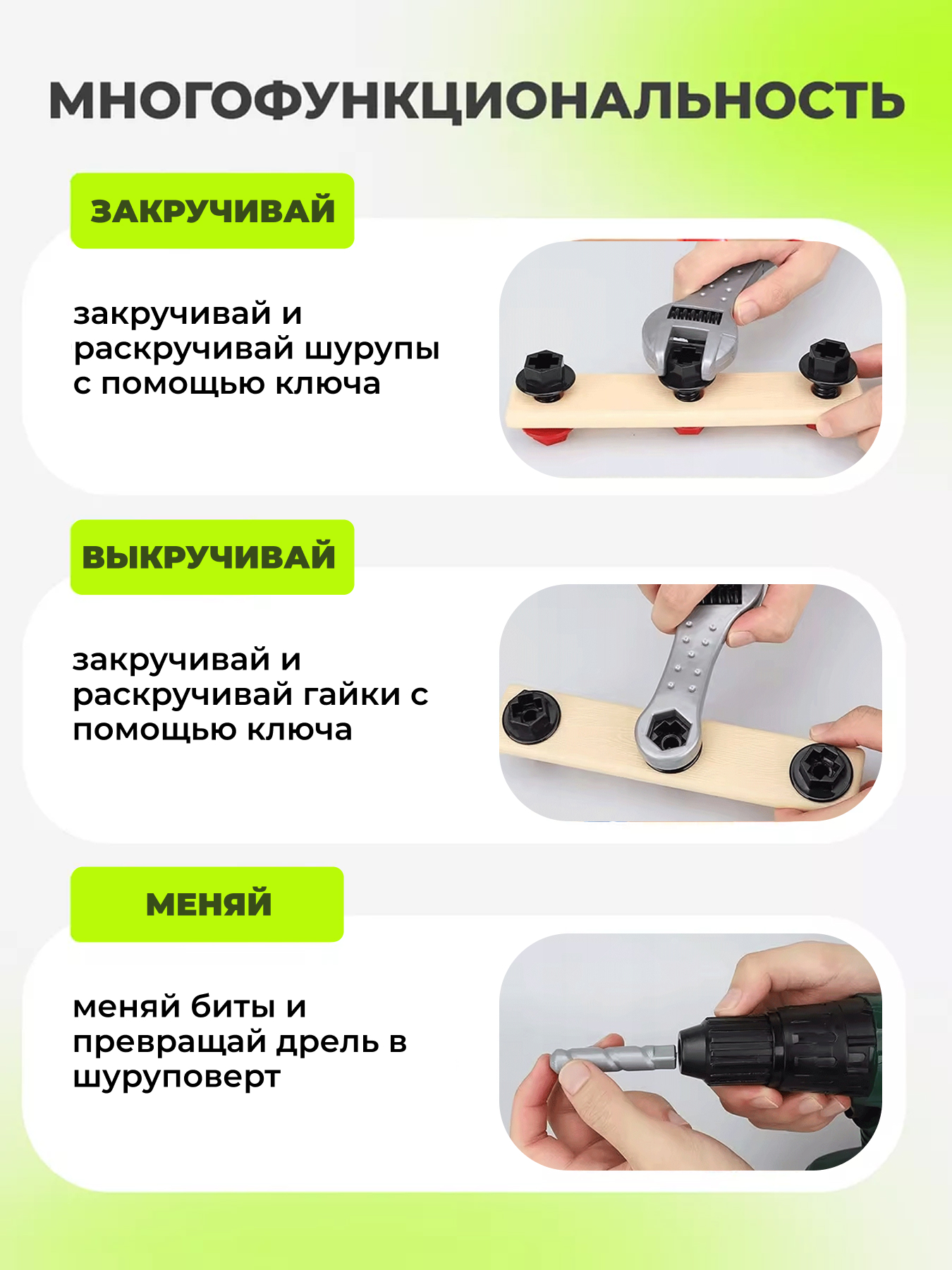 МНОГОФУНКЦИОНАЛЬНОСТЬ

ЗАКРУЧИВАЙ

закручивай и раскручивай шурупы с помощью ключа

ВЫКРУЧИВАЙ

закручивай и раскручивай гайки с помощью ключа

МЕНЯЙ

меняй биты и превращай дрель в шуруповерт