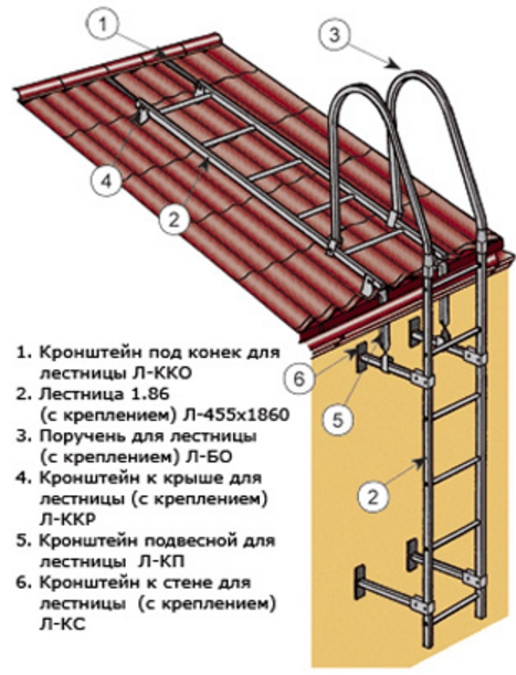 1
3
4
2
6
5
2

1. Кронштейн под конек для лестницы Л-ККО
2. Лестница 1.86 (с креплением) Л-455х1860
3. Поручень для лестницы (с креплением) Л-БО
4. Кронштейн к крыше для лестницы (с креплением) Л-ККР
5. Кронштейн подвесной для лестницы Л-КП
6. Кронштейн к стене для лестницы (с креплением) Л-КС