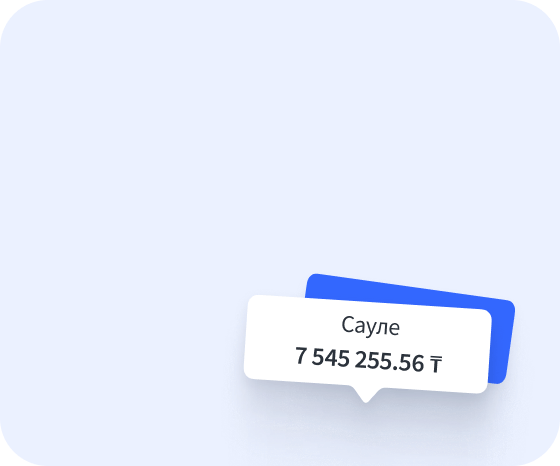 Сауле
7 545 255.56 ₸