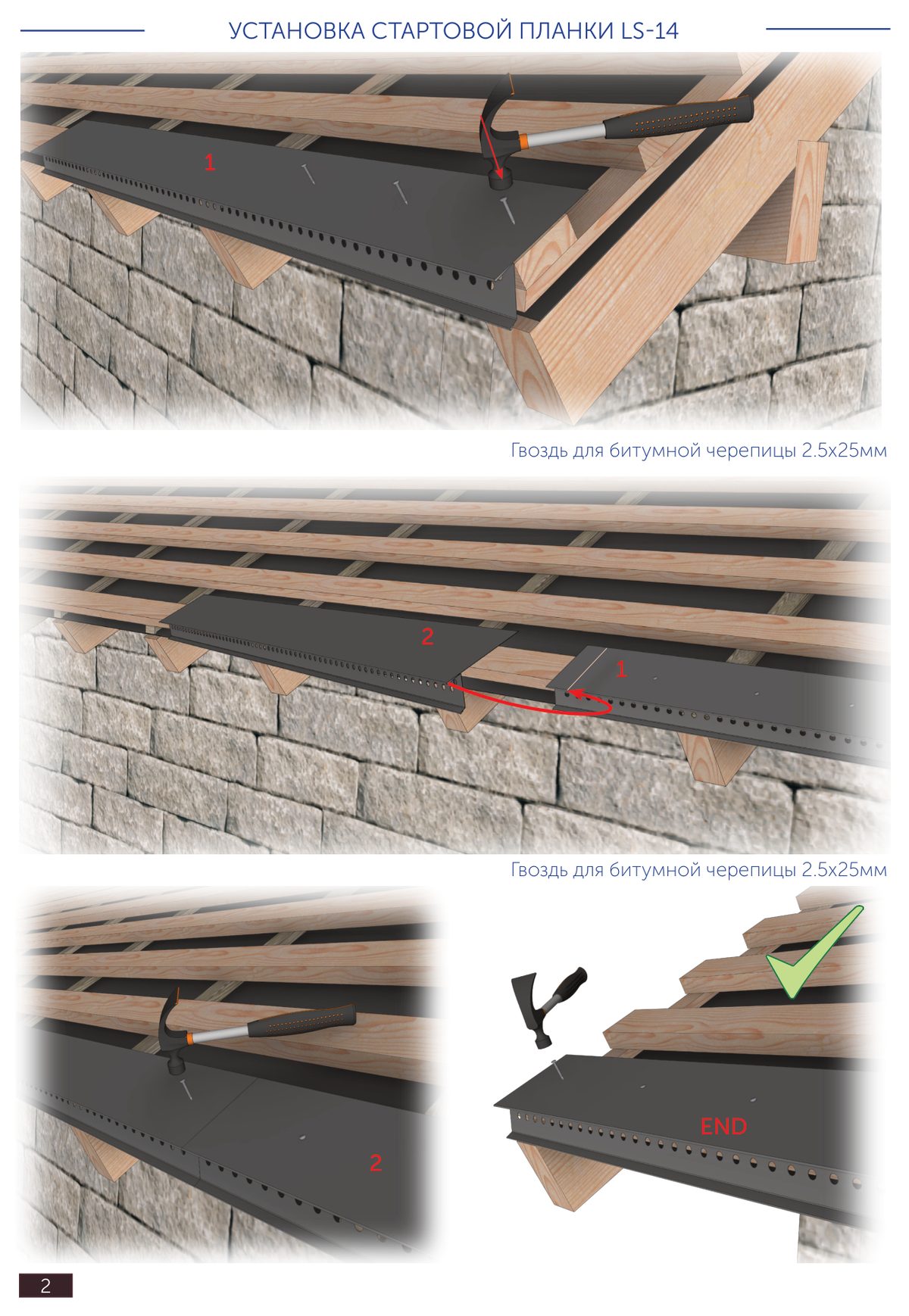 УСТАНОВКА СТАРТОВОЙ ПЛАНКИ LS-14

1

Гвоздь для битумной черепицы 2.5х25мм

2

1

Гвоздь для битумной черепицы 2.5х25мм

2

END

2