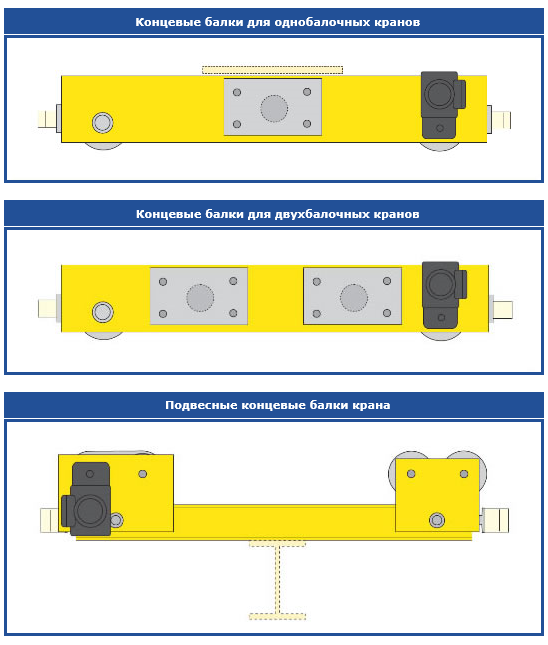 Концевые балки для однобалочных кранов

Концевые балки для двухбалочных кранов

Подвесные концевые балки крана