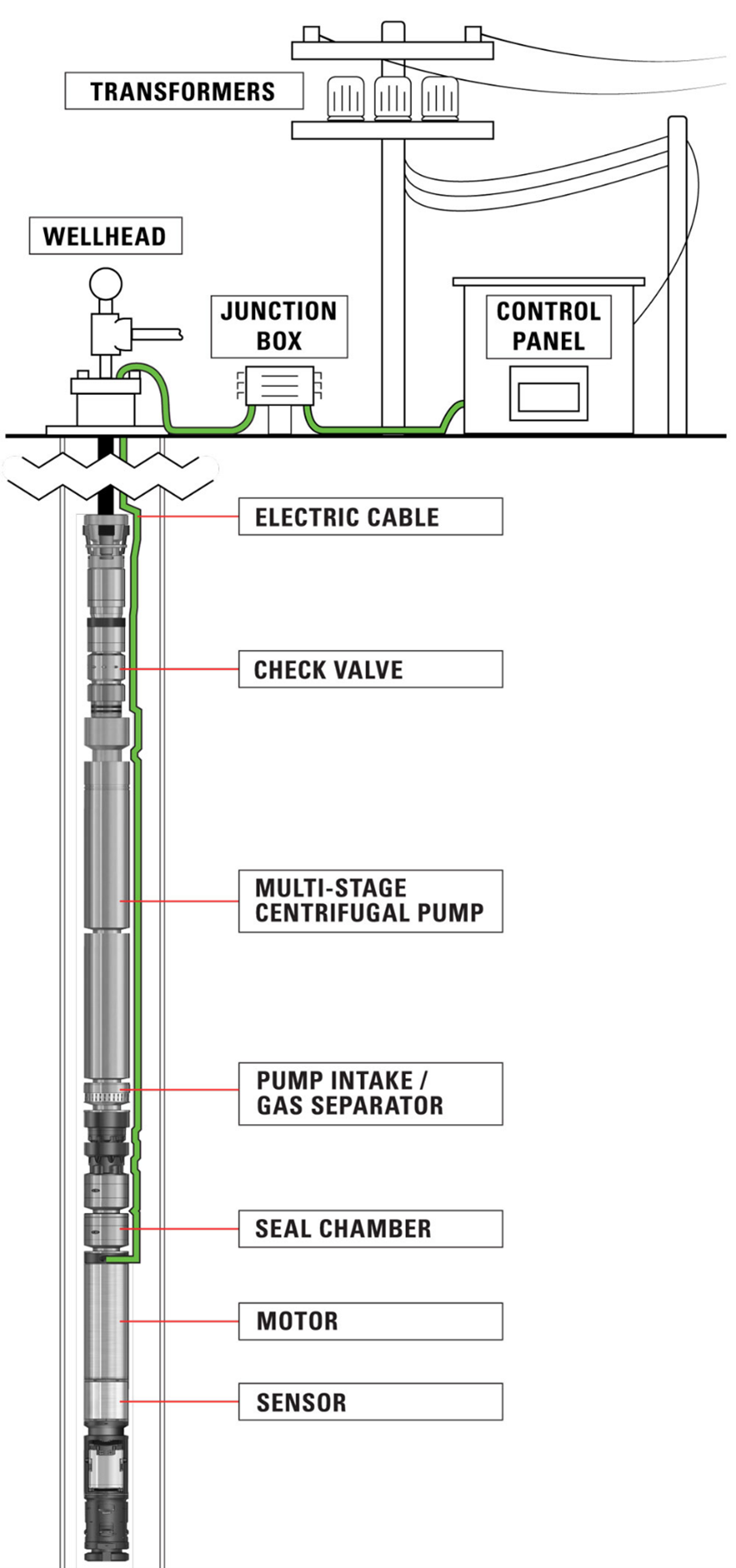 TRANSFORMERS

WELLHEAD

JUNCTION BOX

CONTROL PANEL

ELECTRIC CABLE

CHECK VALVE

MULTI-STAGE CENTRIFUGAL PUMP

PUMP INTAKE / GAS SEPARATOR

SEAL CHAMBER

MOTOR

SENSOR