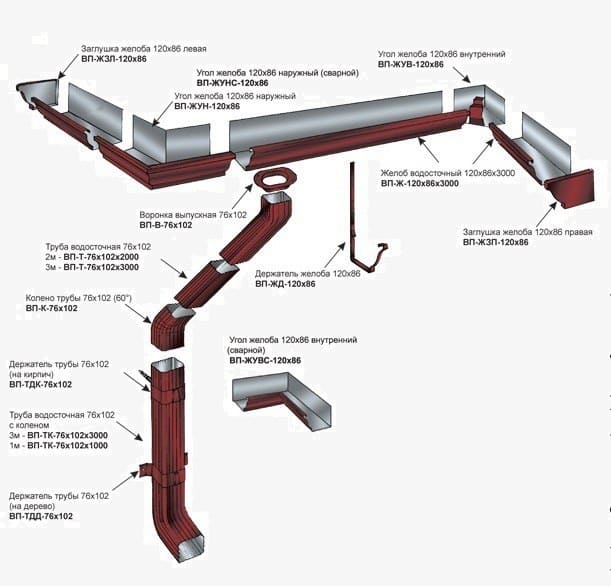 Заглушка желоба 120х86 левая
ВП-ЖЗЛ-120х86

Угол желоба 120х86 наружный (сварной)
ВП-ЖУНС-120х86

Угол желоба 120х86 наружный
ВП-ЖУН-120х86

Угол желоба 120х86 внутренний
ВП-ЖУВ-120х86

Желоб водосточный 120х86х3000
ВП-Ж-120х86х3000

Воронка выпускная 76х102
ВП-В-76х102

Заглушка желоба 120х86 правая
ВП-ЖЗП-120х86

Труба водосточная 76х102
2м - ВП-Т-76х102х2000
3м - ВП-Т-76х102х3000

Держатель желоба 120х86
ВП-ЖД-120х86

Колено трубы 76х102 (60°)
ВП-К-76х102

Угол желоба 120х86 внутренний (сварной)
ВП-ЖУВС-120х86

Держатель трубы 76х102
(на кирпич)
ВП-ТДК-76х102

Труба водосточная 76х102
с коленом
3м - ВП-ТК-76х102х3000
1м - ВП-ТК-76х102х1000

Держатель трубы 76х102
(на дерево)
ВП-ТДД-76х102