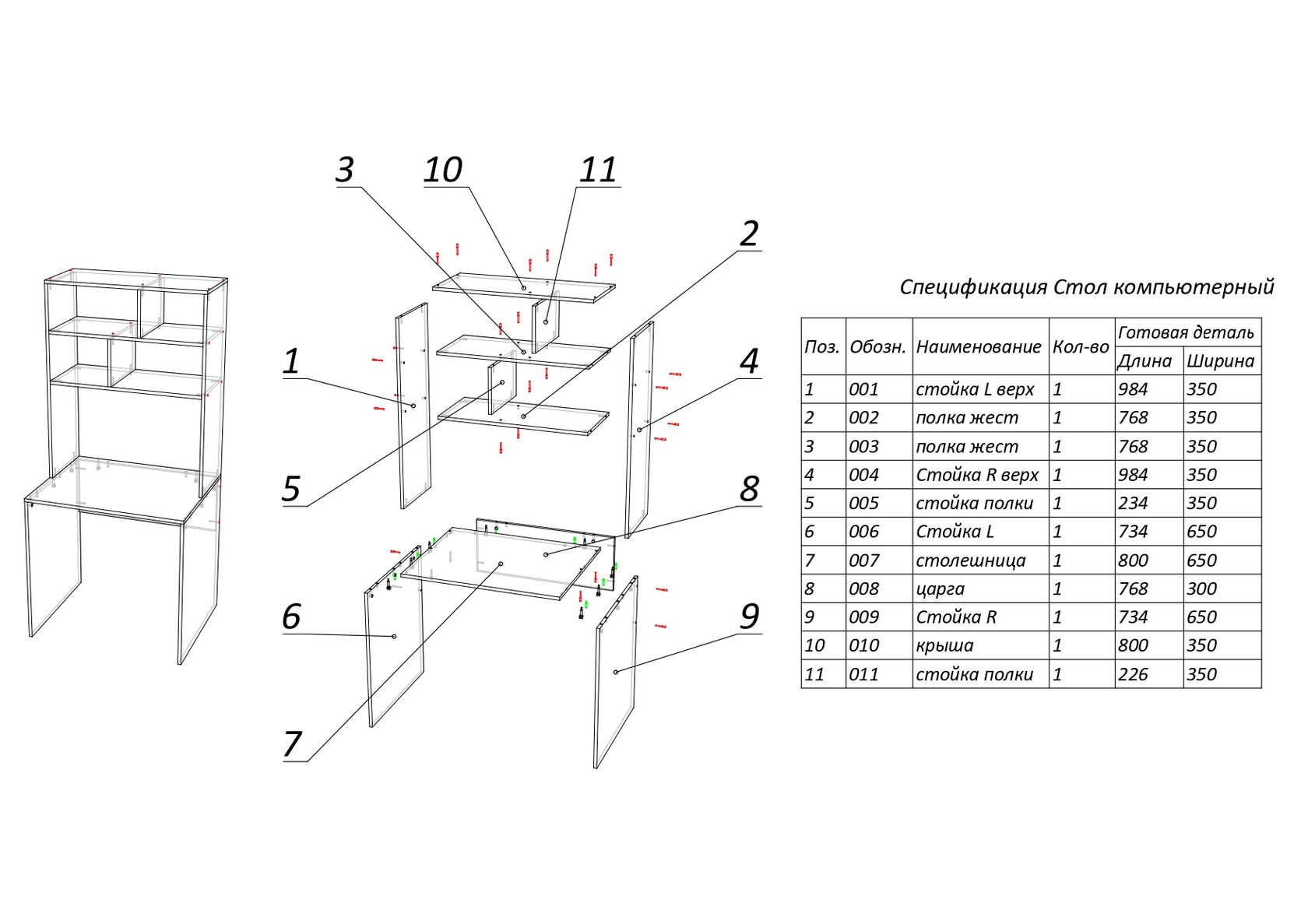 3
10
11
2
1
4
5
8
6
9
7

Спецификация Стол компьютерный

| Поз. | Обозн. | Наименование | Кол-во | Готовая деталь Длина | Готовая деталь Ширина |
|---|---|---|---|---|---|
| 1 | 001 | стойка L верх | 1 | 984 | 350 |
| 2 | 002 | полка жест | 1 | 768 | 350 |
| 3 | 003 | полка жест | 1 | 768 | 350 |
| 4 | 004 | Стойка R верх | 1 | 984 | 350 |
| 5 | 005 | стойка полки | 1 | 234 | 350 |
| 6 | 006 | Стойка L | 1 | 734 | 650 |
| 7 | 007 | столешница | 1 | 800 | 650 |
| 8 | 008 | царга | 1 | 768 | 300 |
| 9 | 009 | Стойка R | 1 | 734 | 650 |
| 10 | 010 | крыша | 1 | 800 | 350 |
| 11 | 011 | стойка полки | 1 | 226 | 350 |